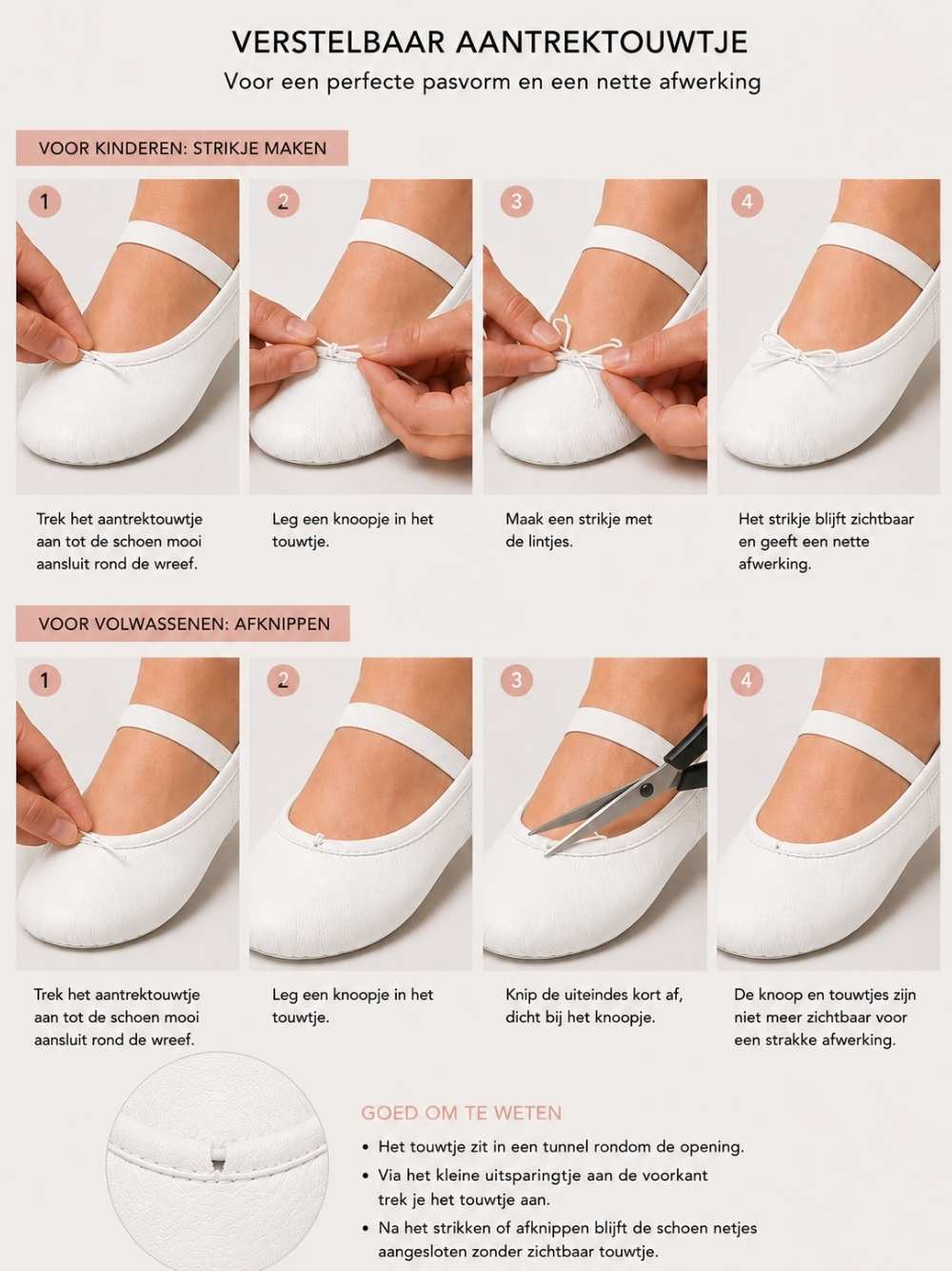 VERSTELBAAR AANTREKTOUWTJE
Voor een perfecte pasvorm en een nette afwerking

VOOR KINDEREN: STRIKJE MAKEN

1
Trek het aantrektouwtje aan tot de schoen mooi aansluit rond de wreef.

2
Leg een knoopje in het touwtje.

3
Maak een strikje met de lintjes.

4
Het strikje blijft zichtbaar en geeft een nette afwerking.

VOOR VOLWASSENEN: AFKNIPPEN

1
Trek het aantrektouwtje aan tot de schoen mooi aansluit rond de wreef.

2
Leg een knoopje in het touwtje.

3
Knip de uiteindes kort af, dicht bij het knoopje.

4
De knoop en touwtjes zijn niet meer zichtbaar voor een strakke afwerking.

GOED OM TE WETEN
• Het touwtje zit in een tunnel rondom de opening.
• Via het kleine uitsparingtje aan de voorkant trek je het touwtje aan.
• Na het strikken of afknippen blijft de schoen netjes aangesloten zonder zichtbaar touwtje.